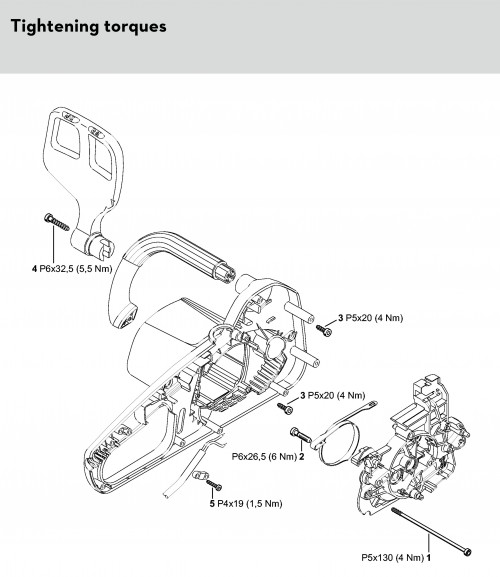 Tightening torques

4 P6x32,5 (5,5 Nm)

3 P5x20 (4 Nm)

3 P5x20 (4 Nm)

P6x26,5 (6 Nm) 2

5 P4x19 (1,5 Nm)

P5x130 (4 Nm) 1